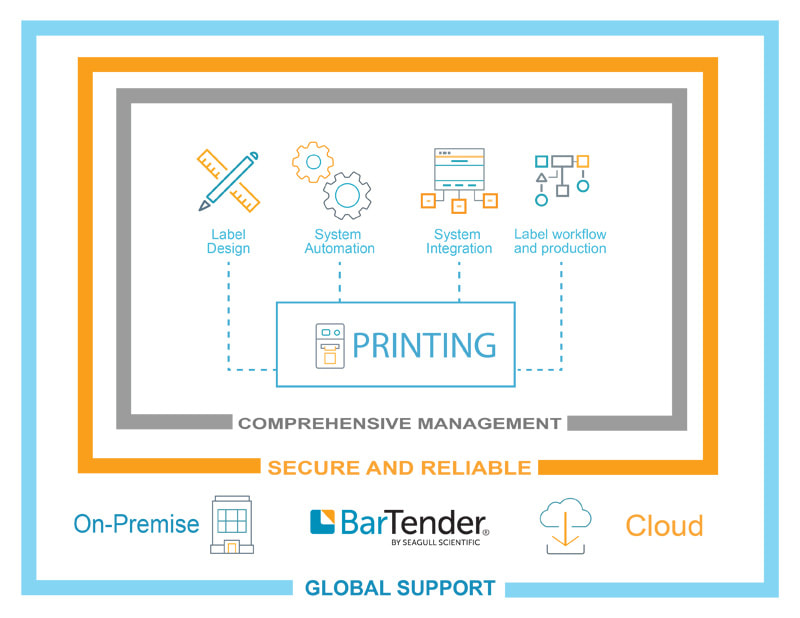 Label Design

System Automation

System Integration

Label workflow and production

PRINTING

COMPREHENSIVE MANAGEMENT

SECURE AND RELIABLE

On-Premise

BarTender®
BY SEAGULL SCIENTIFIC

Cloud

GLOBAL SUPPORT